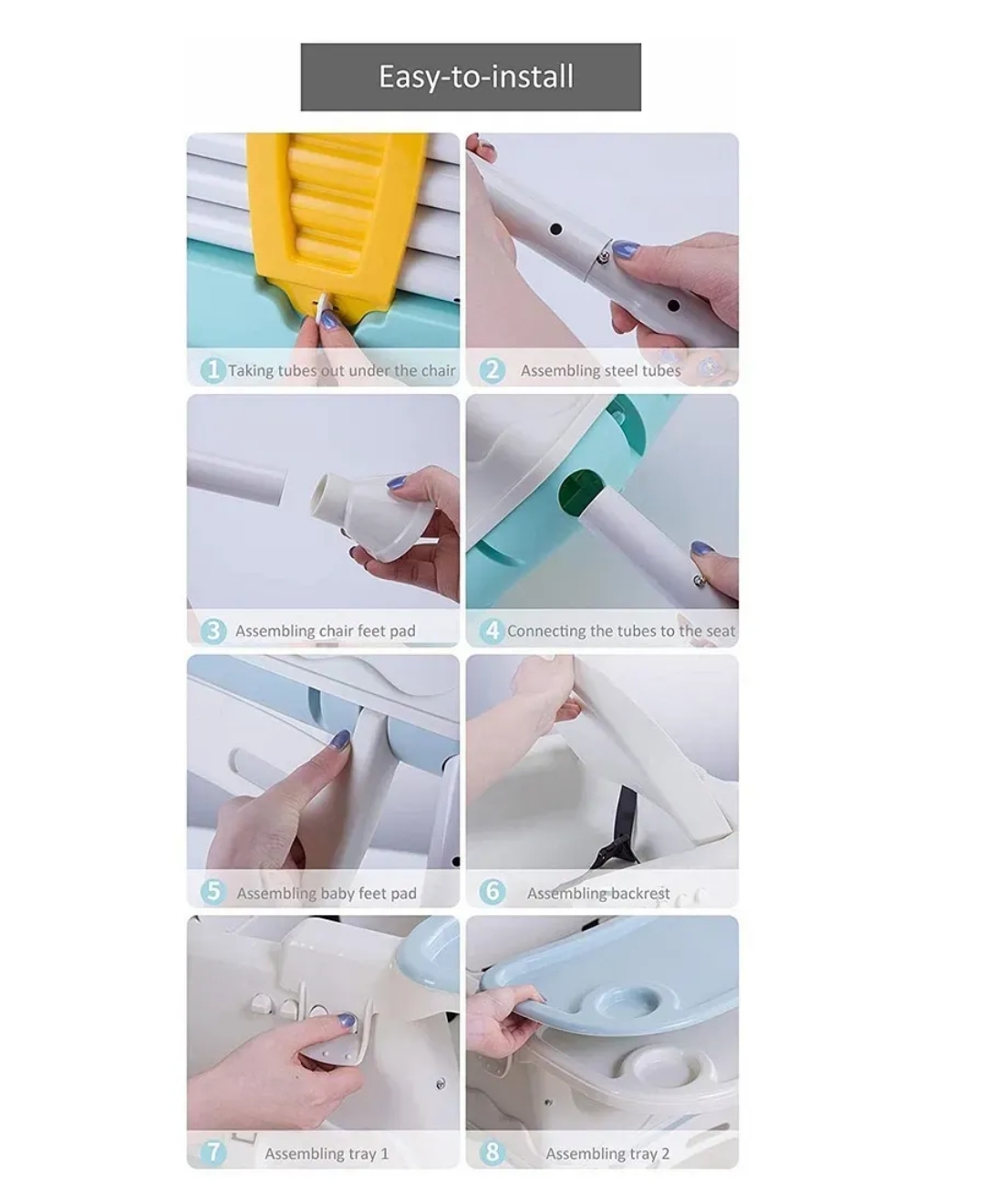 Easy-to-install

1 Taking tubes out under the chair

2 Assembling steel tubes

3 Assembling chair feet pad

4 Connecting the tubes to the seat

5 Assembling baby feet pad

6 Assembling backrest

7 Assembling tray 1

8 Assembling tray 2